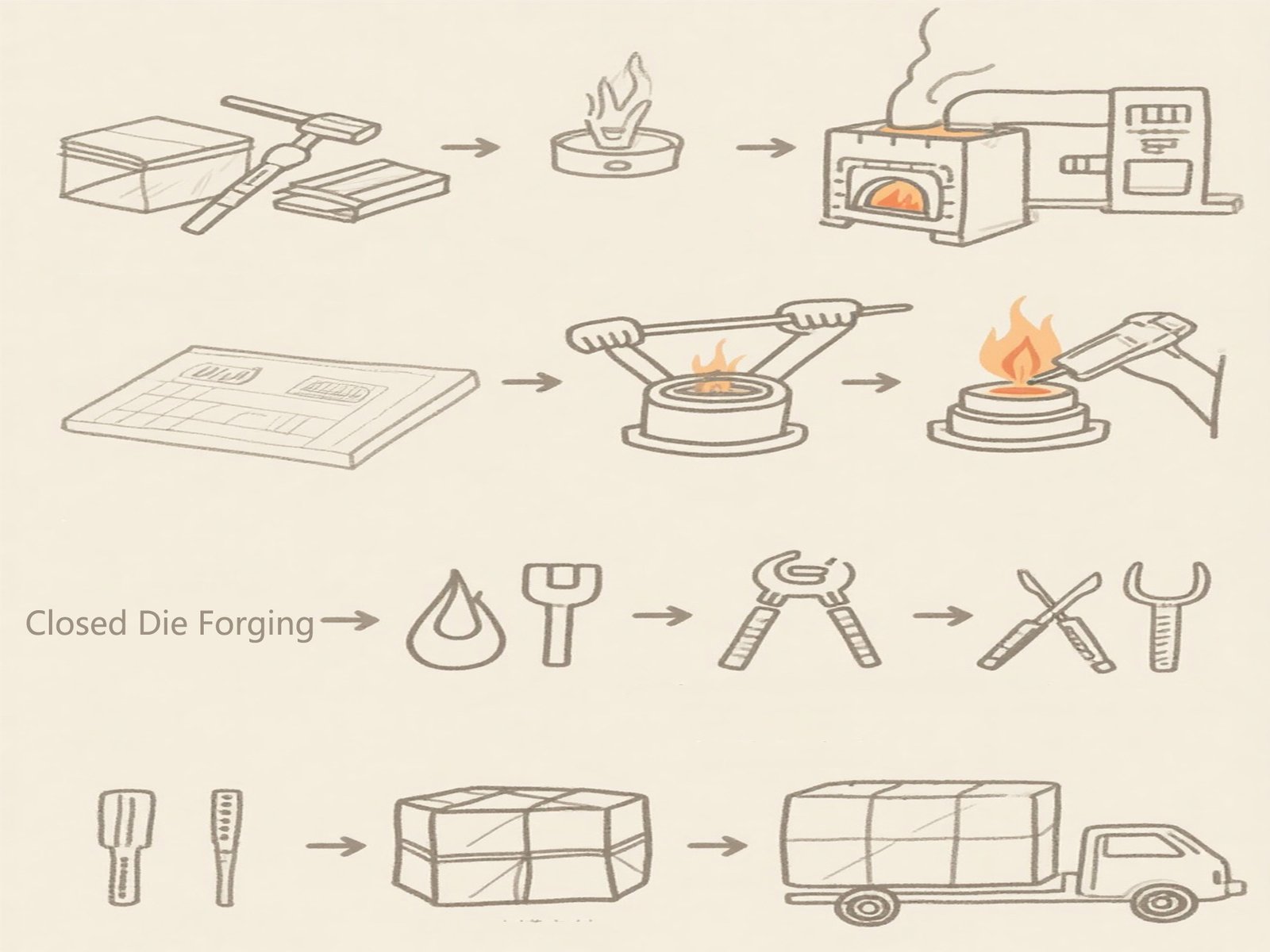 Closed Die Forging