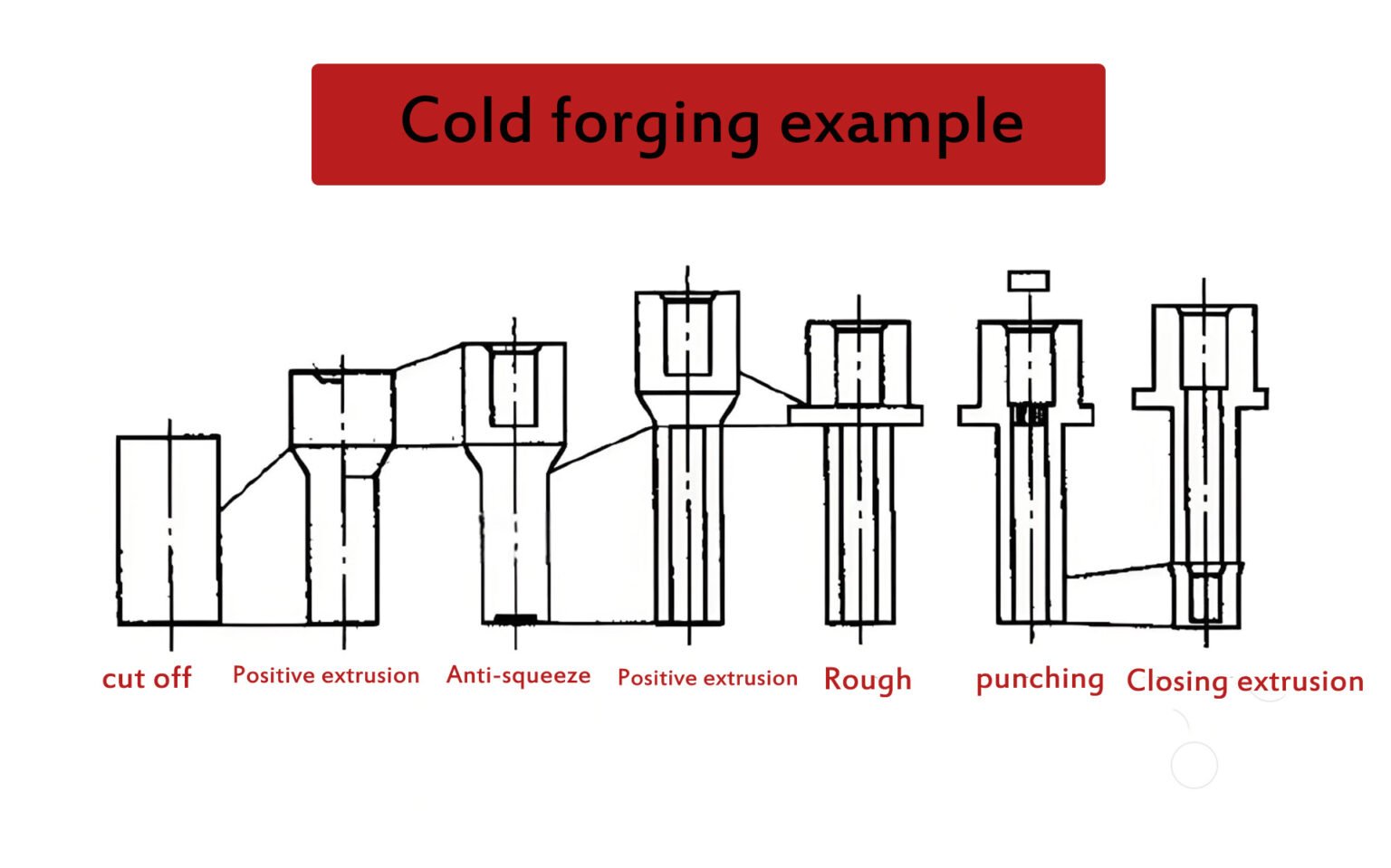 Cold forging example

cut off Positive extrusion Anti-squeeze Positive extrusion Rough punching Closing extrusion