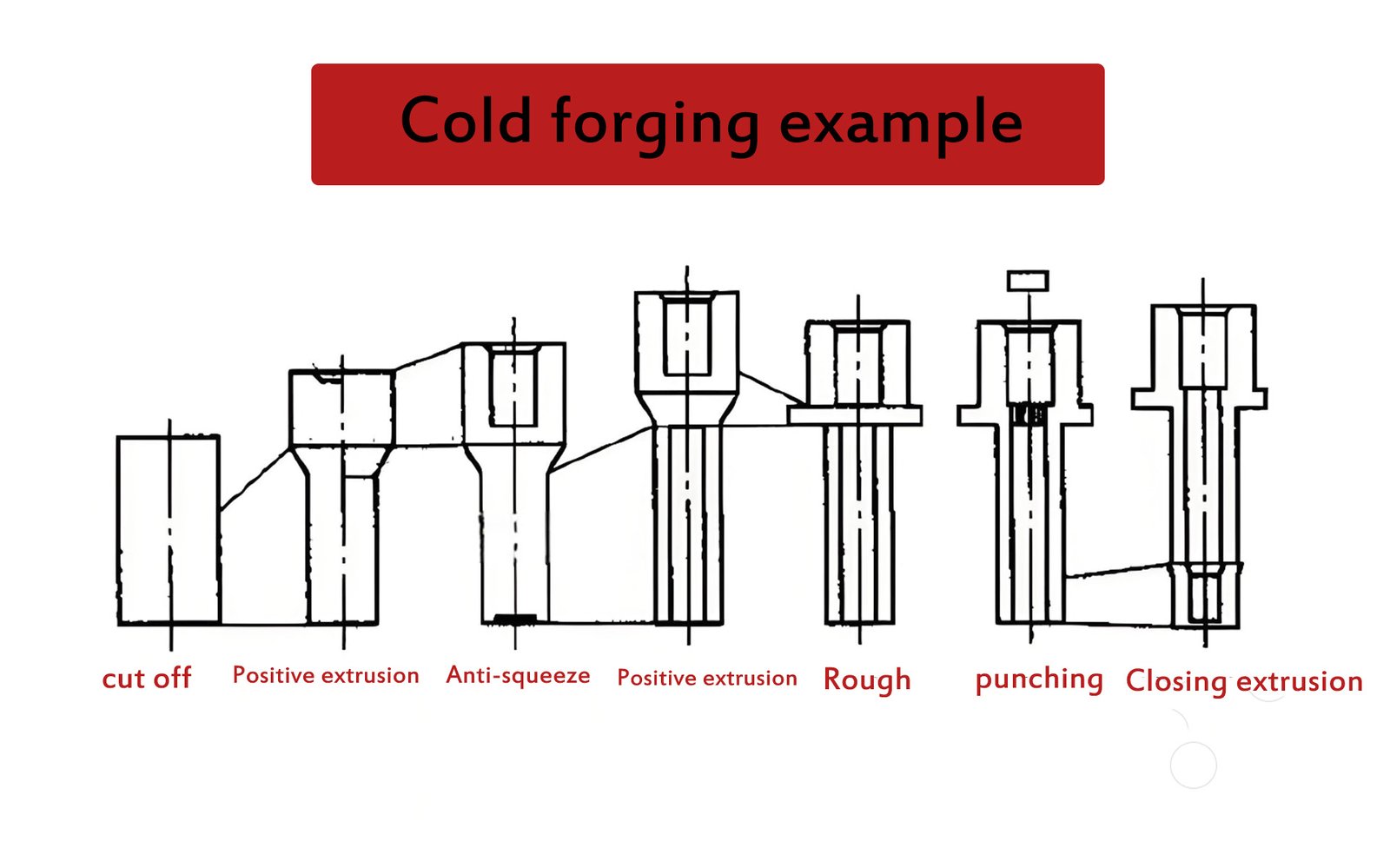 Cold forging example

cut off Positive extrusion Anti-squeeze Positive extrusion Rough punching Closing extrusion