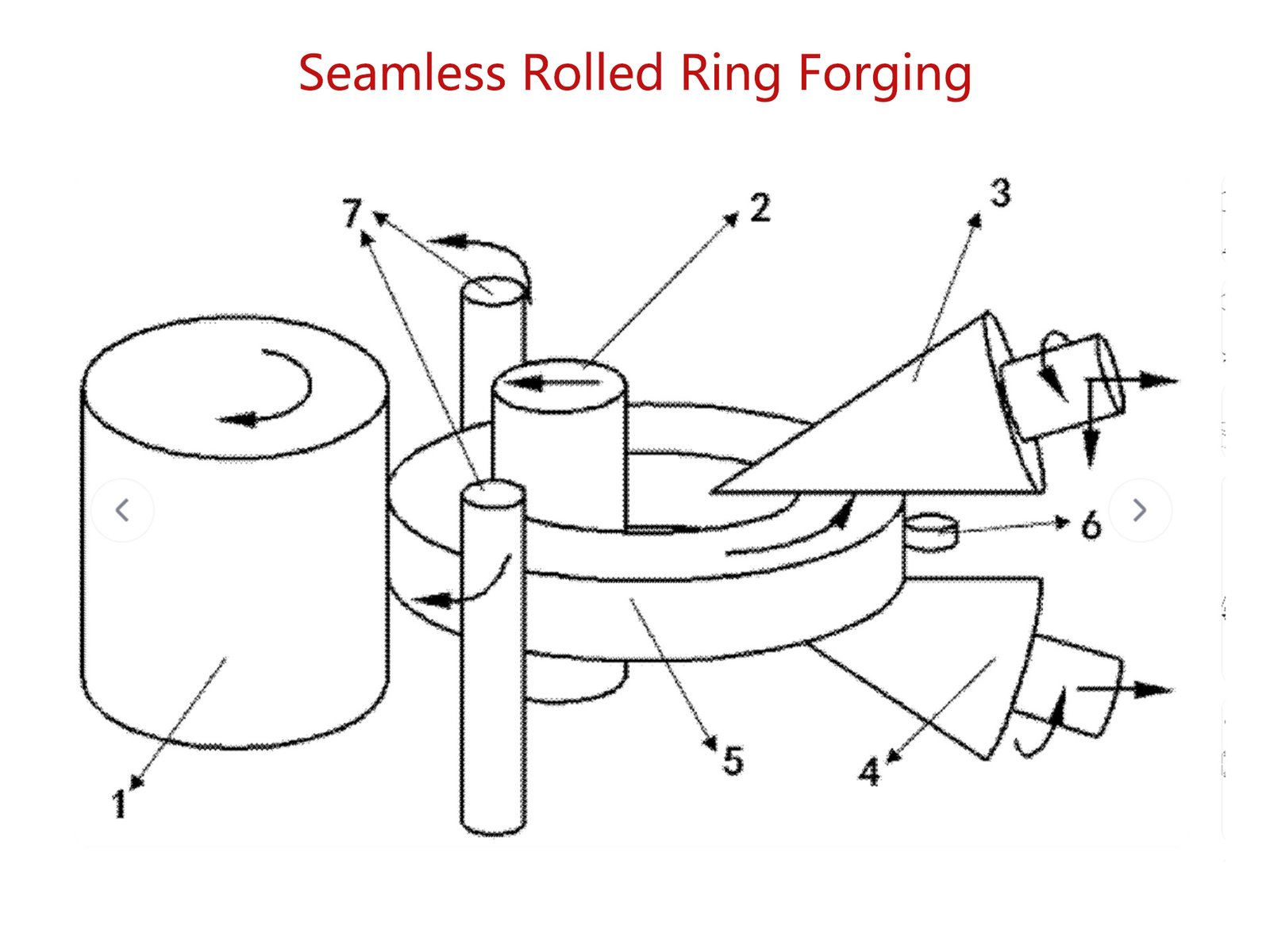 Seamless Rolled Ring Forging

7
2
3
6
1
5
4